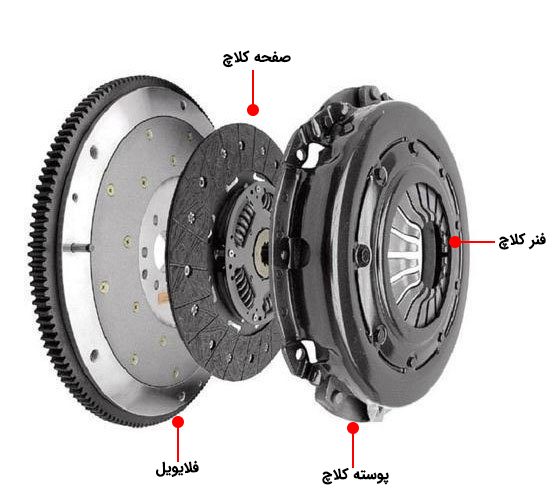 صفحه کلاچ

فنر کلاچ

فلایویل

پوسته کلاچ